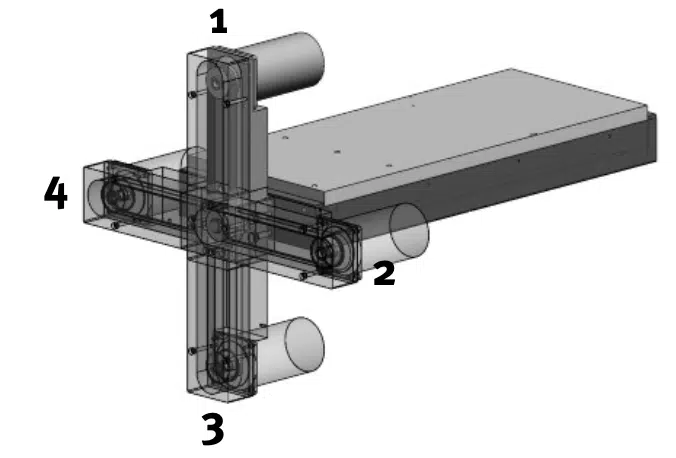 1
4
2
3